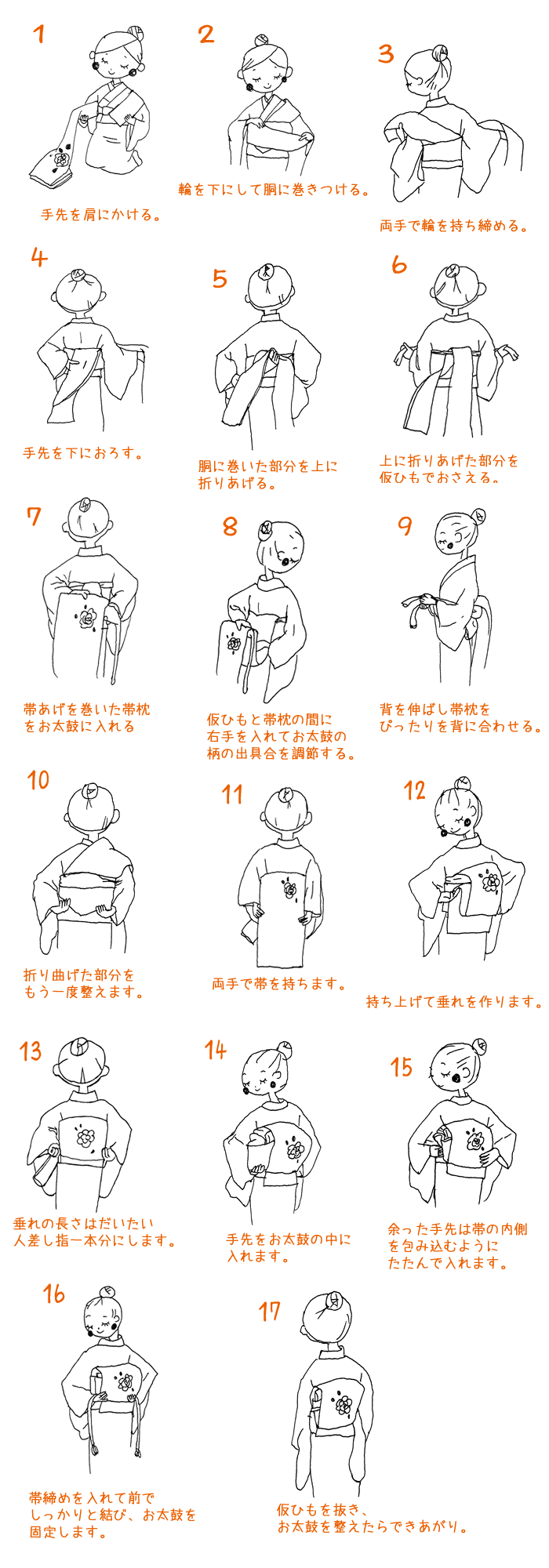 1
手先を肩にかける。

2
輪を下にして胴に巻きつける。

3
両手で輪を持ち締める。

4
手先を下におろす。

5
胴に巻いた部分を上に折りあげる。

6
上に折りあげた部分を仮ひもでおさえる。

7
帯あげを巻いた帯枕をお太鼓に入れる

8
仮ひもと帯枕の間に右手を入れてお太鼓の柄の出具合を調節する。

9
背を伸ばし帯枕をぴったりを背に合わせる。

10
折り曲げた部分をもう一度整えます。

11
両手で帯を持ちます。

12
持ち上げて垂れを作ります。

13
垂れの長さはだいたい人差し指一本分にします。

14
手先をお太鼓の中に入れます。

15
余った手先は帯の内側を包み込むようにたたんで入れます。

16
帯締めを入れて前でしっかりと結び、お太鼓を固定します。

17
仮ひもを抜き、お太鼓を整えたらできあがり。